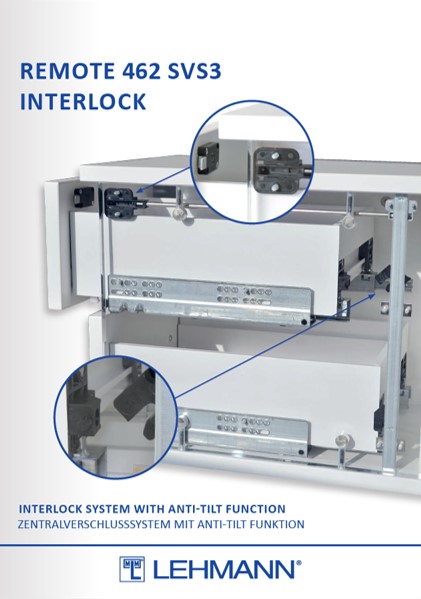 REMOTE 462 SVS3
INTERLOCK

INTERLOCK SYSTEM WITH ANTI-TILT FUNCTION
ZENTRALVERSCHLUSSSYSTEM MIT ANTI-TILT FUNKTION

LEHMANN®